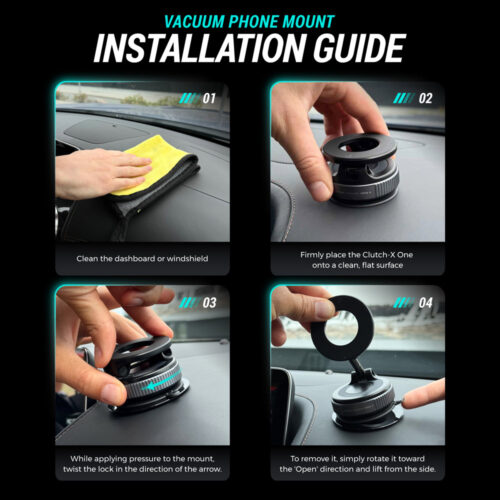 VACUUM PHONE MOUNT
INSTALLATION GUIDE

01
Clean the dashboard or windshield

02
Firmly place the Clutch-X One onto a clean, flat surface

03
While applying pressure to the mount, twist the lock in the direction of the arrow.

04
To remove it, simply rotate it toward the 'Open' direction and lift from the side.